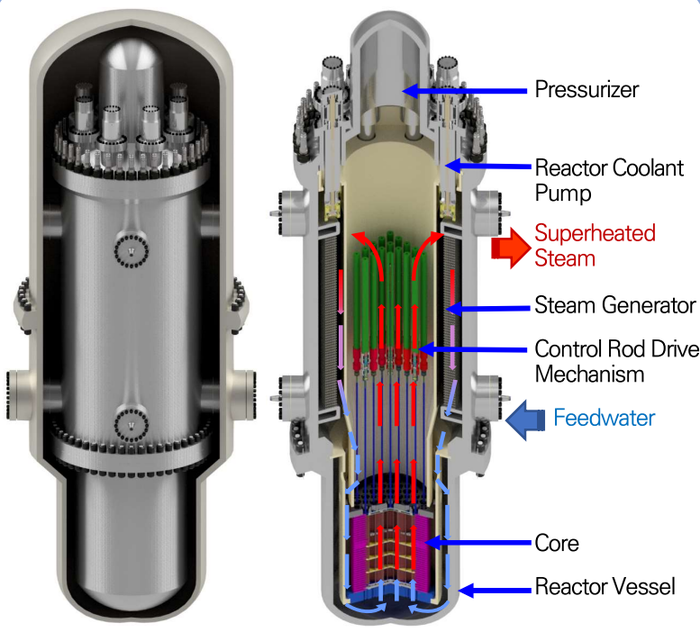 Pressurizer

Reactor Coolant Pump

Superheated Steam

Steam Generator

Control Rod Drive Mechanism

Feedwater

Core

Reactor Vessel